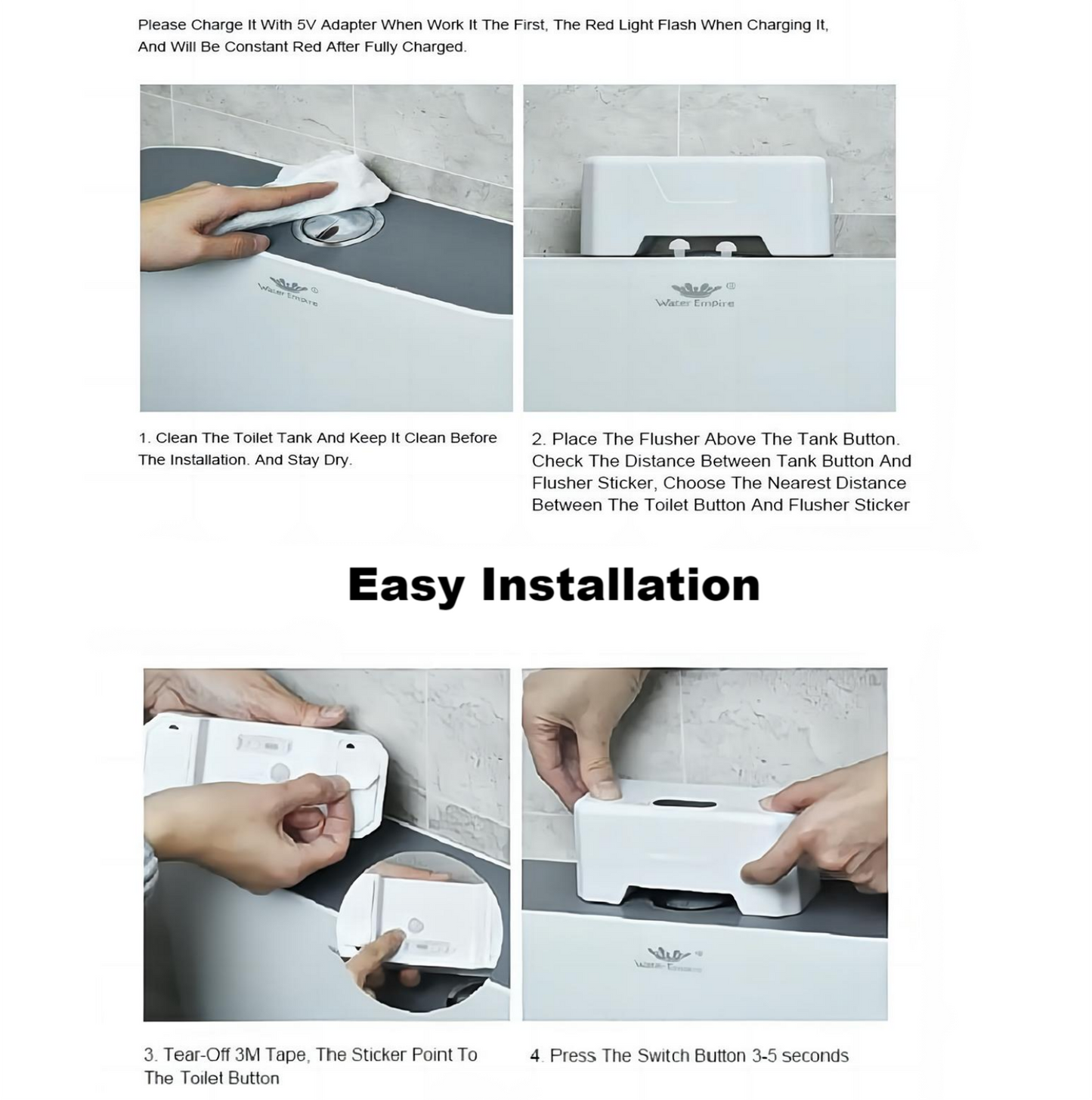 Please Charge It With 5V Adapter When Work It The First, The Red Light Flash When Charging It, And Will Be Constant Red After Fully Charged.

Water Empire

Water Empire

1. Clean The Toilet Tank And Keep It Clean Before The Installation. And Stay Dry.

2. Place The Flusher Above The Tank Button. Check The Distance Between Tank Button And Flusher Sticker, Choose The Nearest Distance Between The Toilet Button And Flusher Sticker

Easy Installation

Water Empire

3. Tear-Off 3M Tape, The Sticker Point To The Toilet Button

4. Press The Switch Button 3-5 seconds