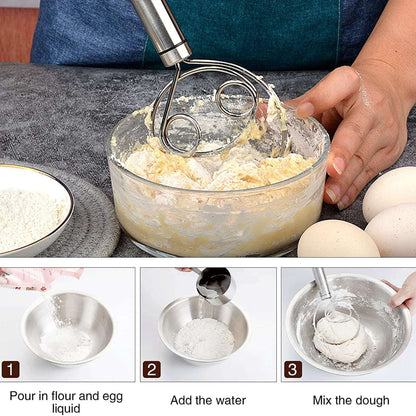 1
Pour in flour and egg liquid

2
Add the water

3
Mix the dough