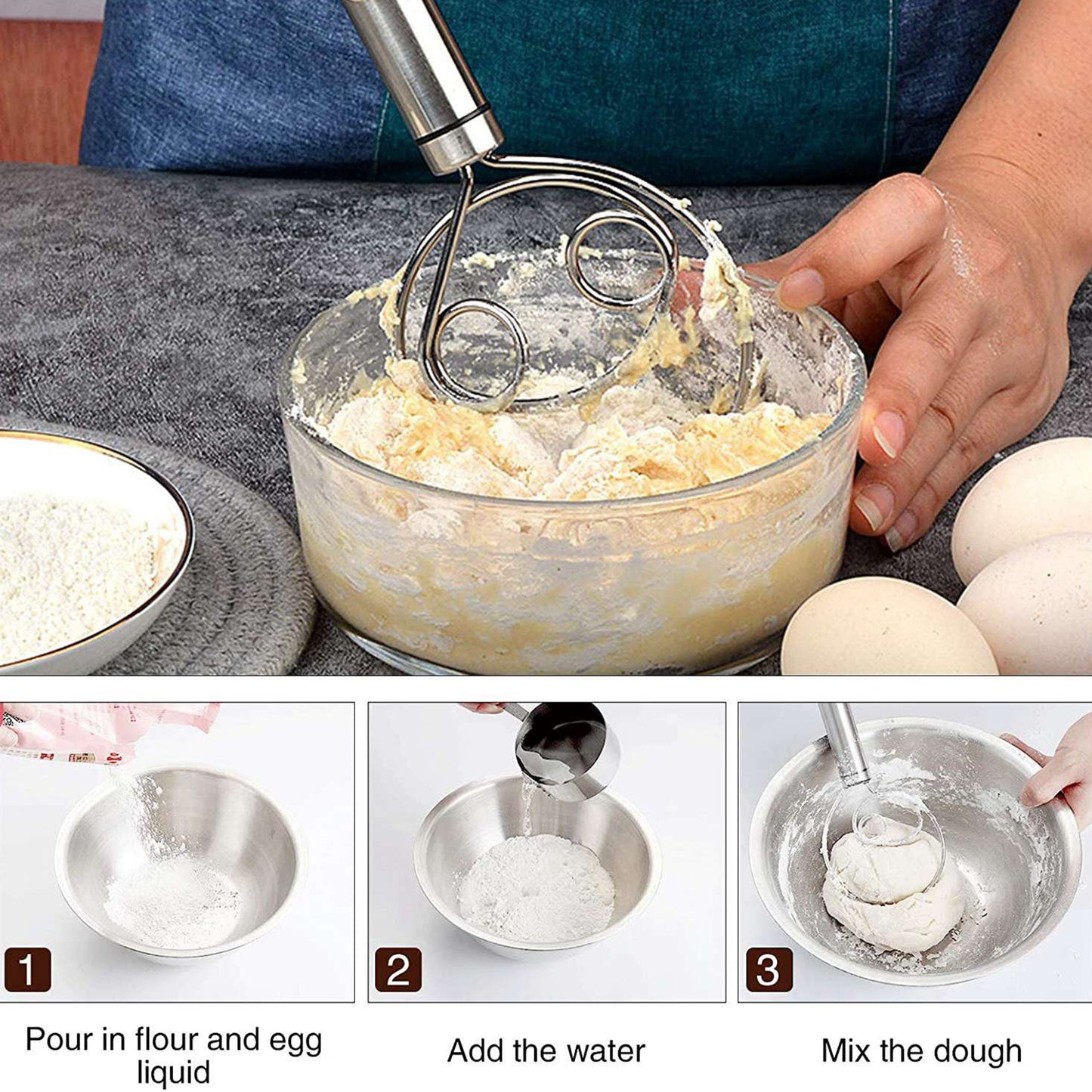 1

Pour in flour and egg liquid

2

Add the water

3

Mix the dough