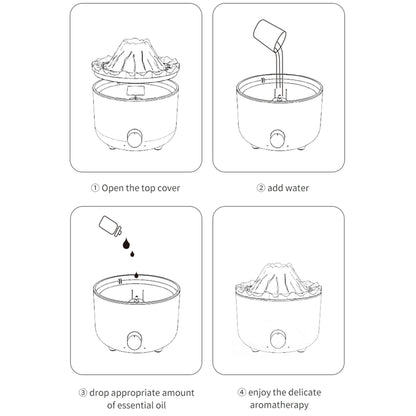 ① Open the top cover

② add water

③ drop appropriate amount of essential oil

④ enjoy the delicate aromatherapy