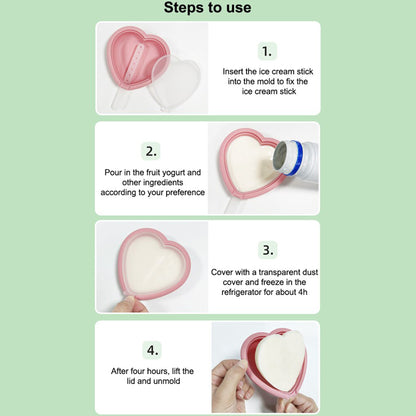 Steps to use

1.

Insert the ice cream stick into the mold to fix the ice cream stick

2.

Pour in the fruit yogurt and other ingredients according to your preference

3.

Cover with a transparent dust cover and freeze in the refrigerator for about 4h

4.

After four hours, lift the lid and unmold