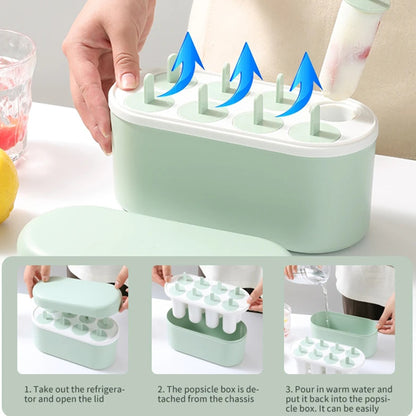 1. Take out the refrigerator and open the lid

2. The popsicle box is detached from the chassis

3. Pour in warm water and put it back into the popsicle box. It can be easily