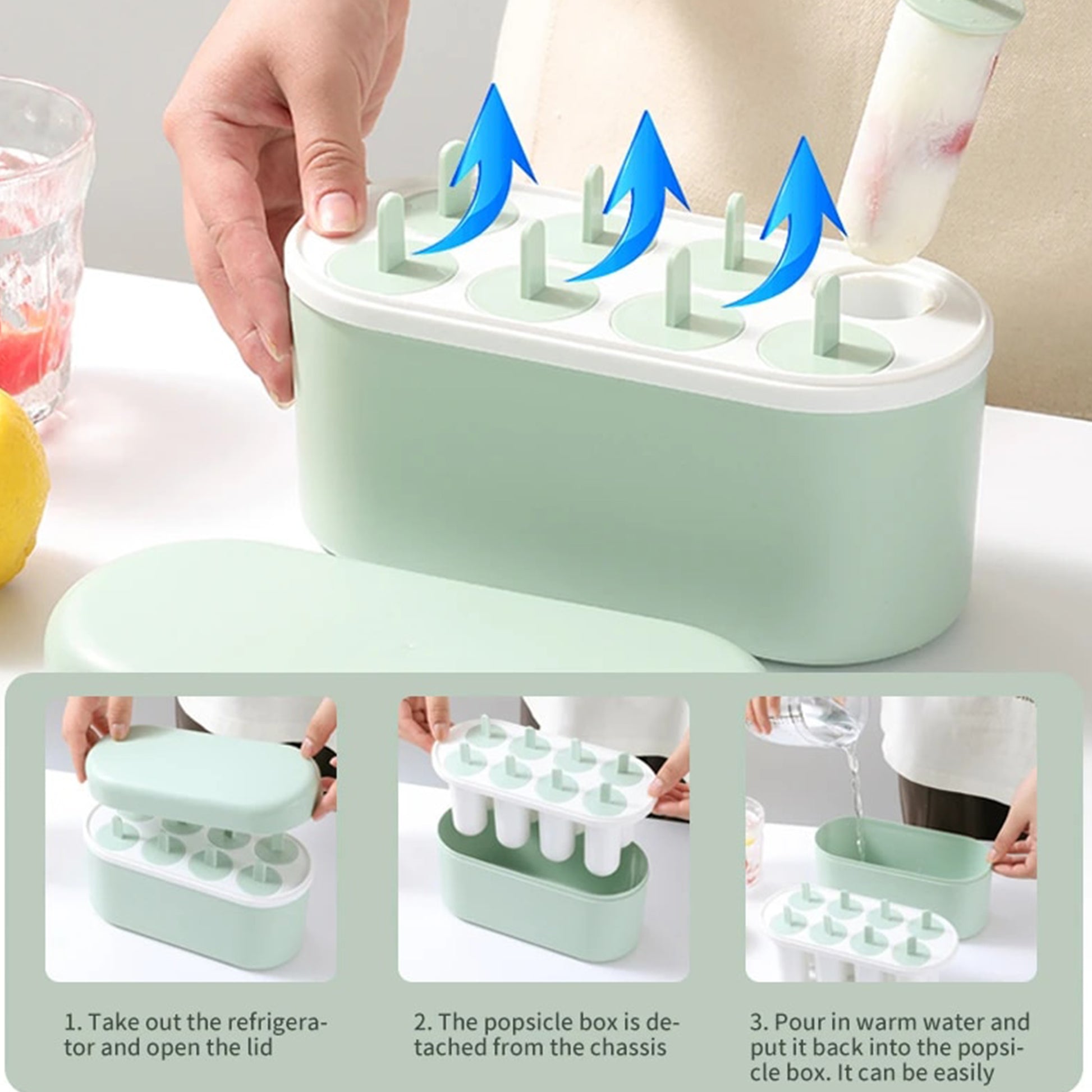 1. Take out the refrigerator and open the lid

2. The popsicle box is detached from the chassis

3. Pour in warm water and put it back into the popsicle box. It can be easily