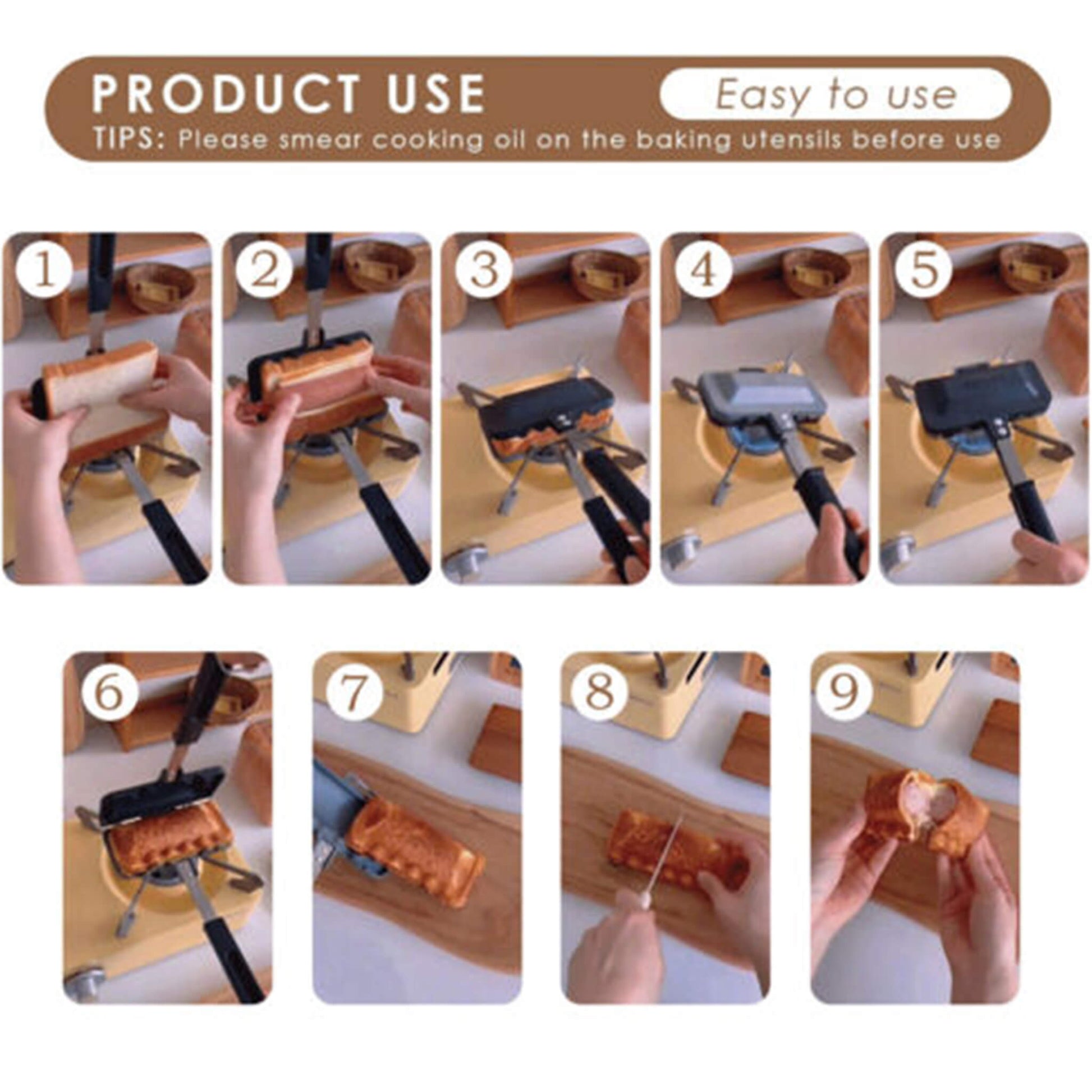 PRODUCT USE

Easy to use

TIPS: Please smear cooking oil on the baking utensils before use

1

2

3

4

5

6

7

8

9