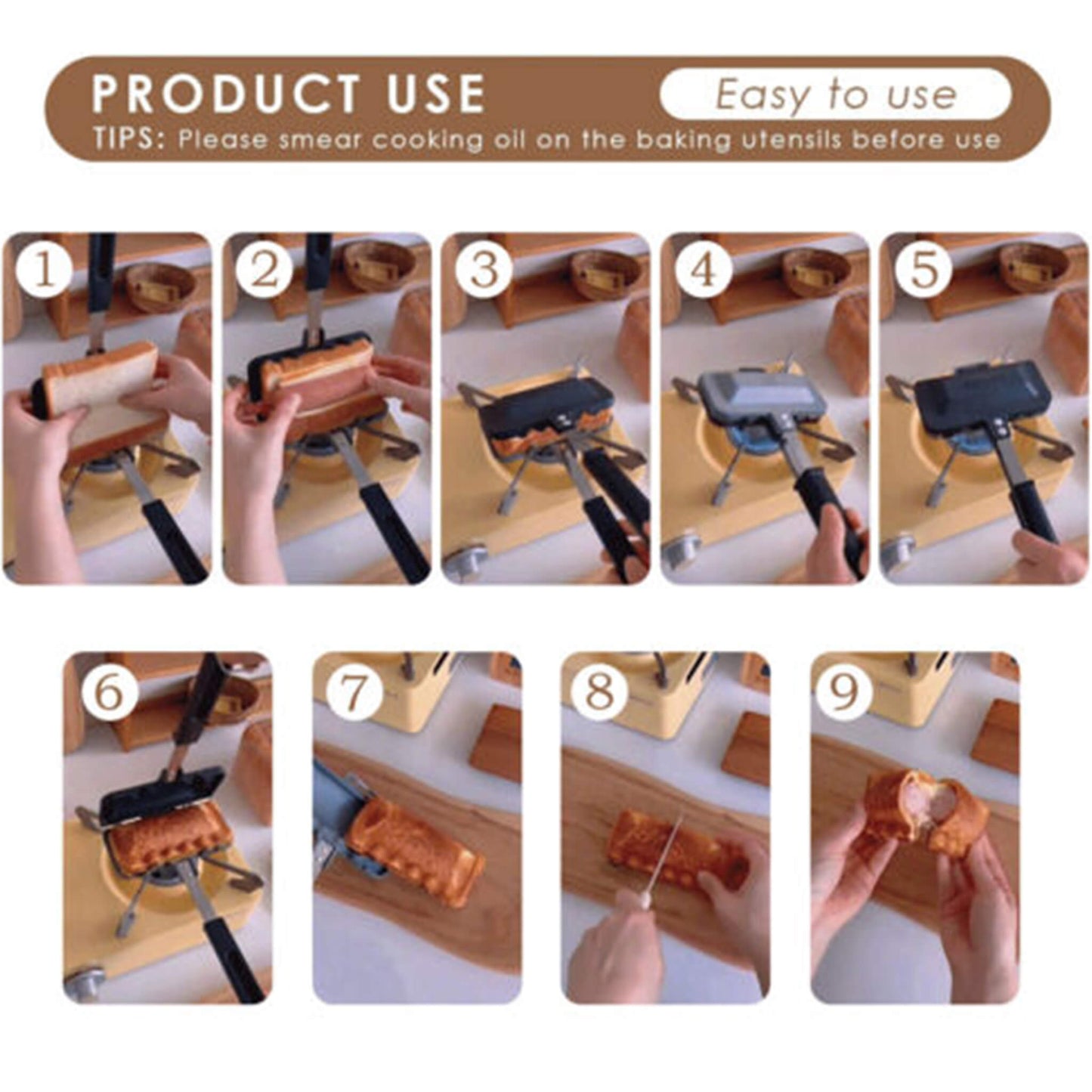 PRODUCT USE

Easy to use

TIPS: Please smear cooking oil on the baking utensils before use

1

2

3

4

5

6

7

8

9