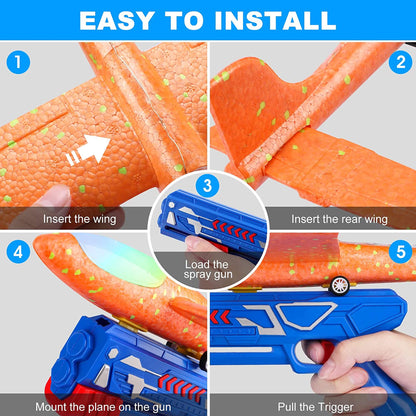 EASY TO INSTALL

1

Insert the wing

2

Insert the rear wing

3

Load the spray gun

4

Mount the plane on the gun

5

Pull the Trigger