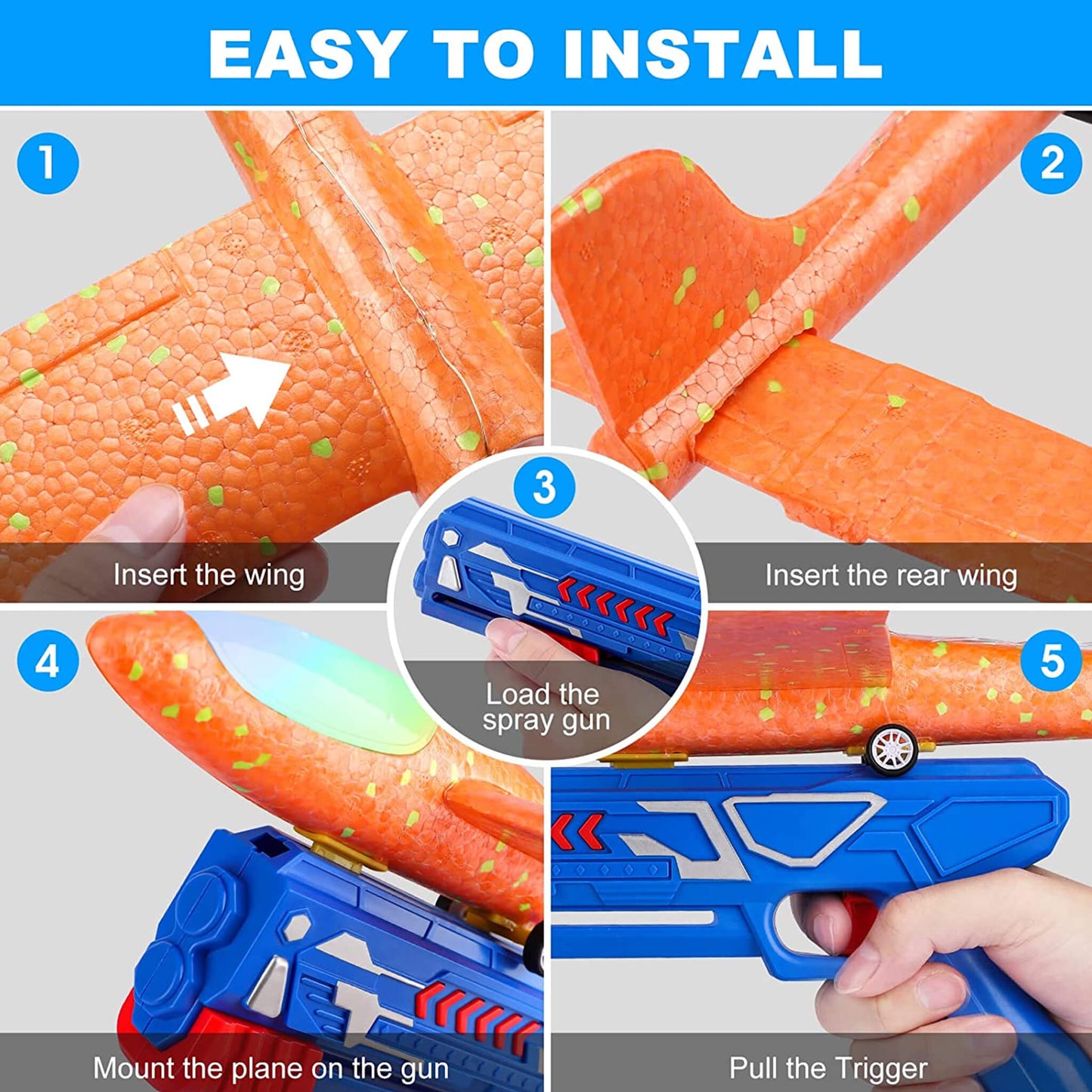 EASY TO INSTALL

1

Insert the wing

2

Insert the rear wing

3

Load the spray gun

4

Mount the plane on the gun

5

Pull the Trigger