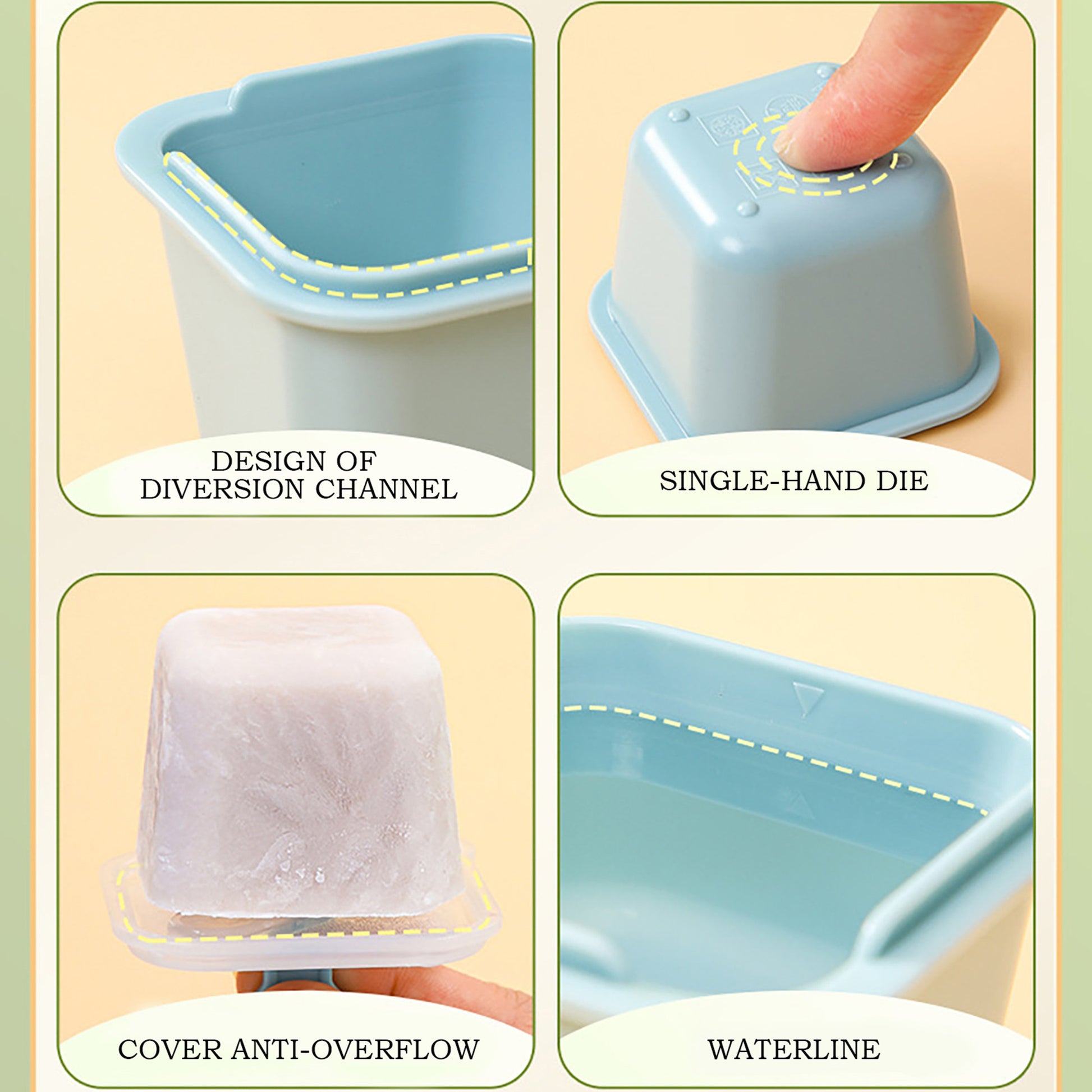 DESIGN OF DIVERSION CHANNEL

SINGLE-HAND DIE

COVER ANTI-OVERFLOW

WATERLINE