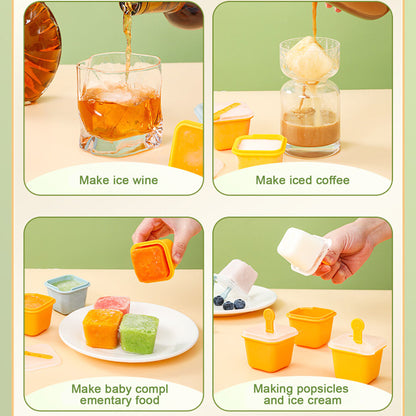 Make ice wine

Make iced coffee

Make baby compl ementary food

Making popsicles and ice cream