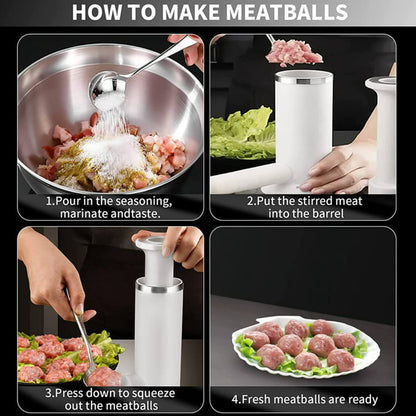 HOW TO MAKE MEATBALLS

1.Pour in the seasoning, marinate andtaste.

2.Put the stirred meat into the barrel

3.Press down to squeeze out the meatballs

4.Fresh meatballs are ready