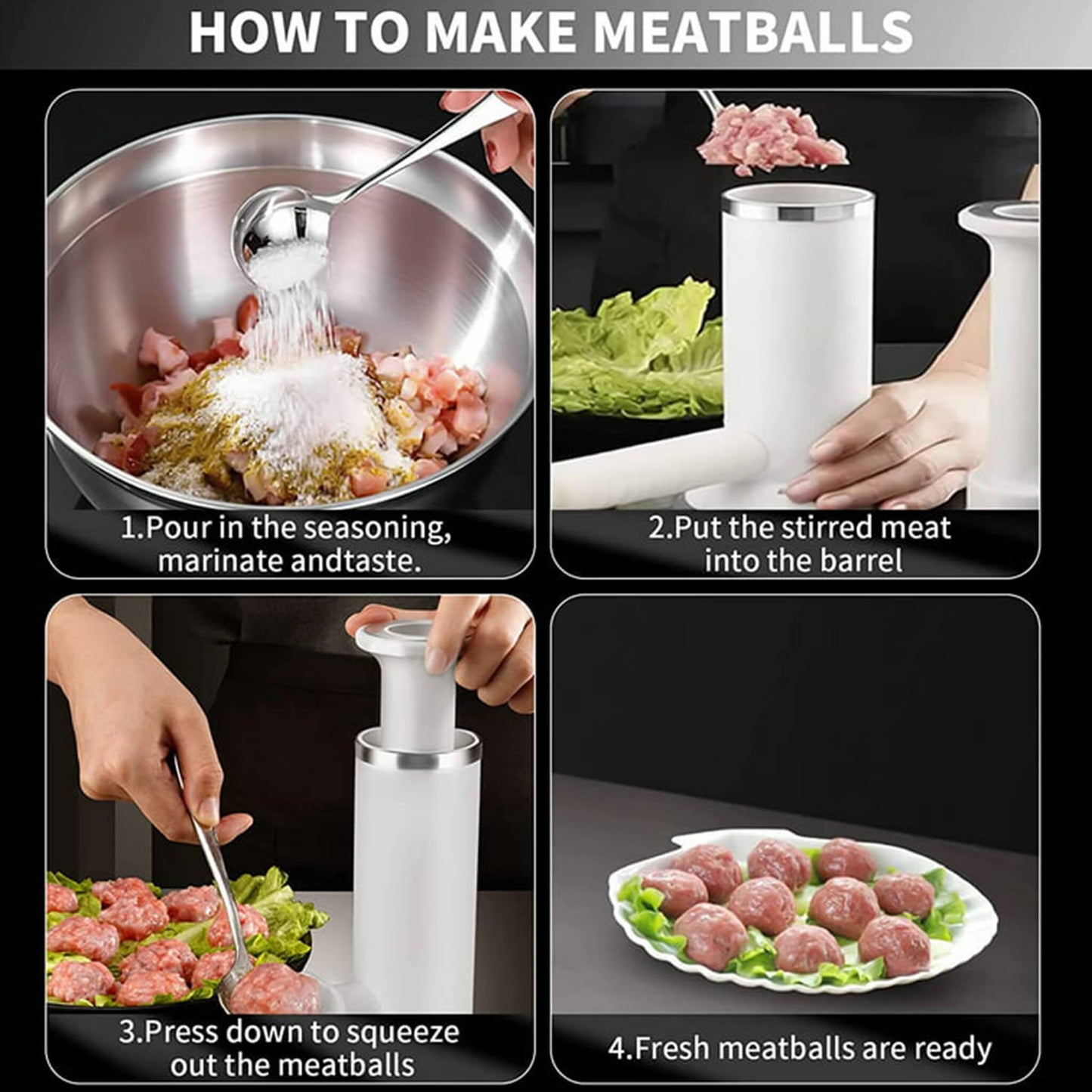 HOW TO MAKE MEATBALLS

1.Pour in the seasoning, marinate andtaste.

2.Put the stirred meat into the barrel

3.Press down to squeeze out the meatballs

4.Fresh meatballs are ready