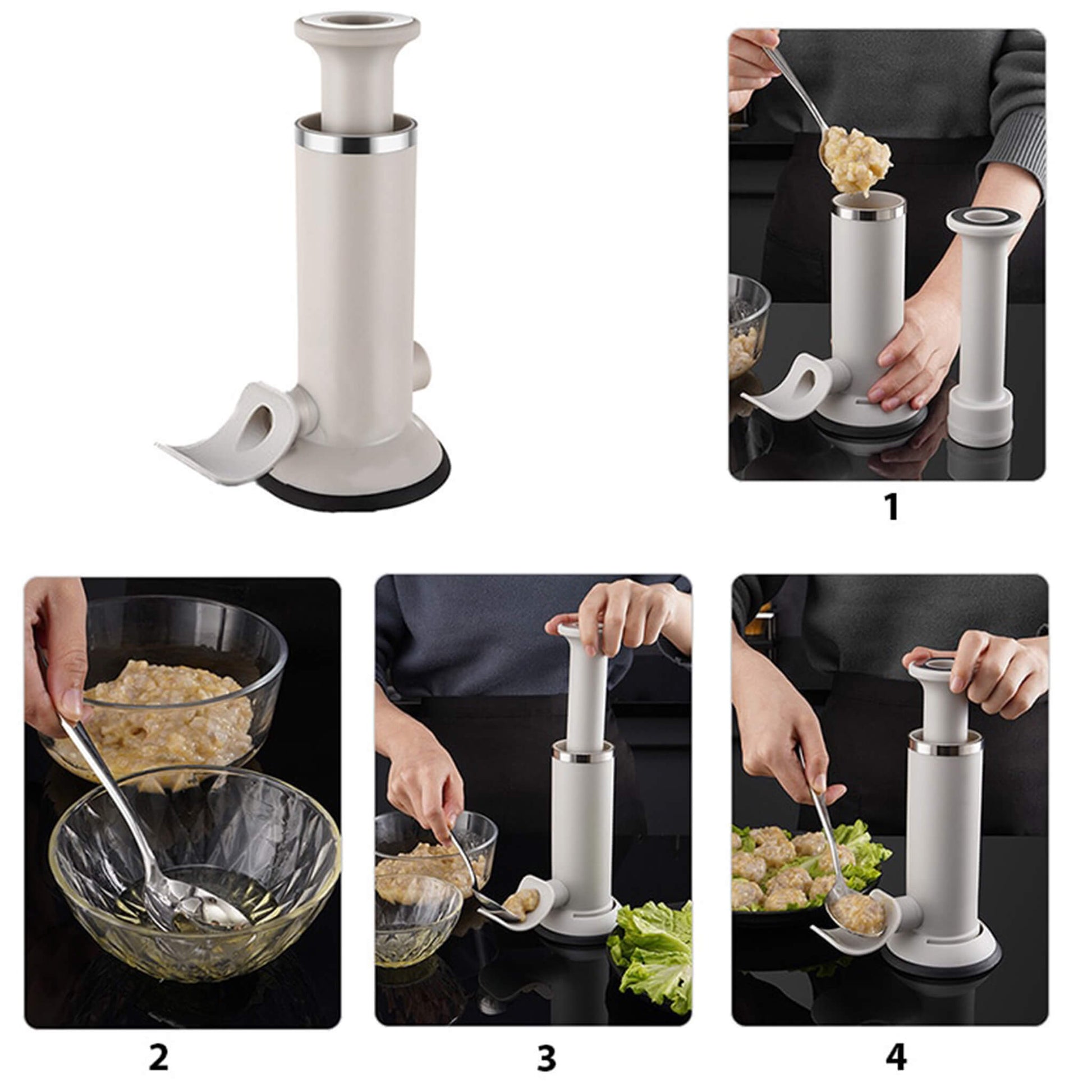 1

2

3

4