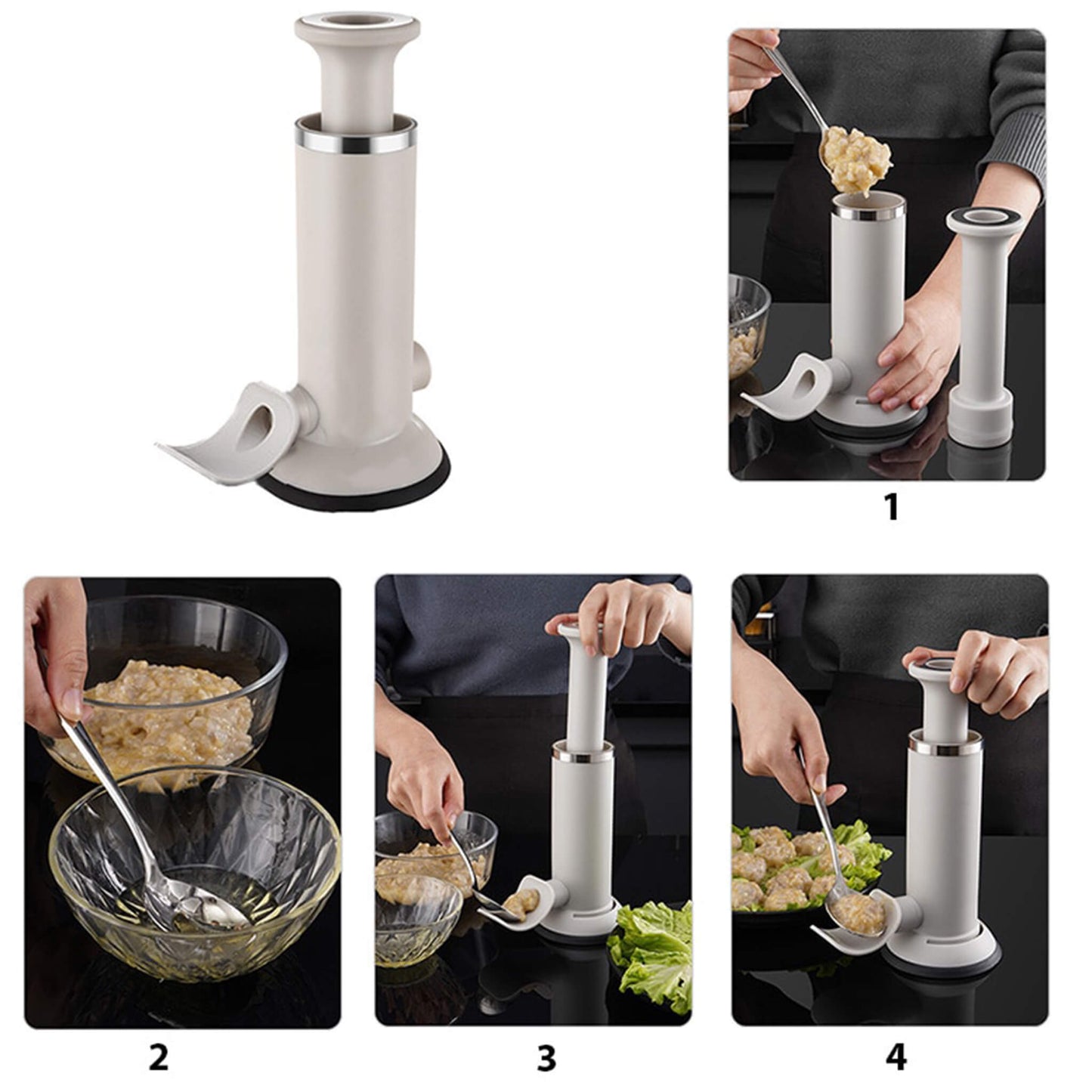 1

2

3

4