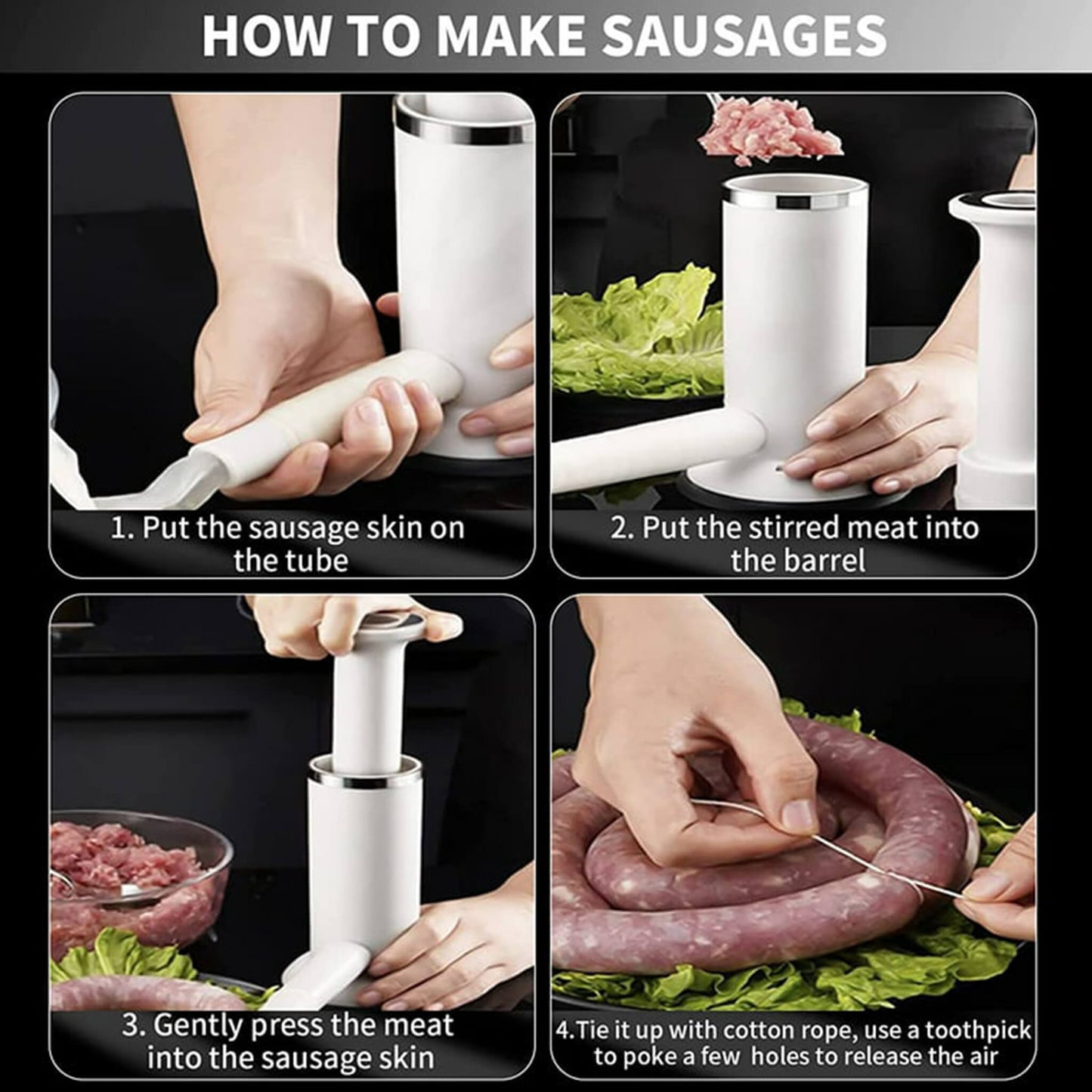 HOW TO MAKE SAUSAGES

1. Put the sausage skin on the tube

2. Put the stirred meat into the barrel

3. Gently press the meat into the sausage skin

4.Tie it up with cotton rope, use a toothpick to poke a few holes to release the air