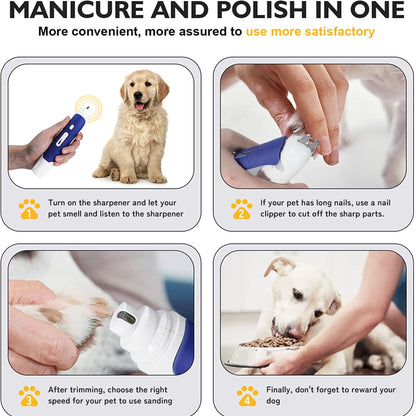 MANICURE AND POLISH IN ONE

More convenient, more assured to use more satisfactory

1 Turn on the sharpener and let your pet smell and listen to the sharpener

2 If your pet has long nails, use a nail clipper to cut off the sharp parts.

3 After trimming, choose the right speed for your pet to use sanding

4 Finally, don't forget to reward your dog