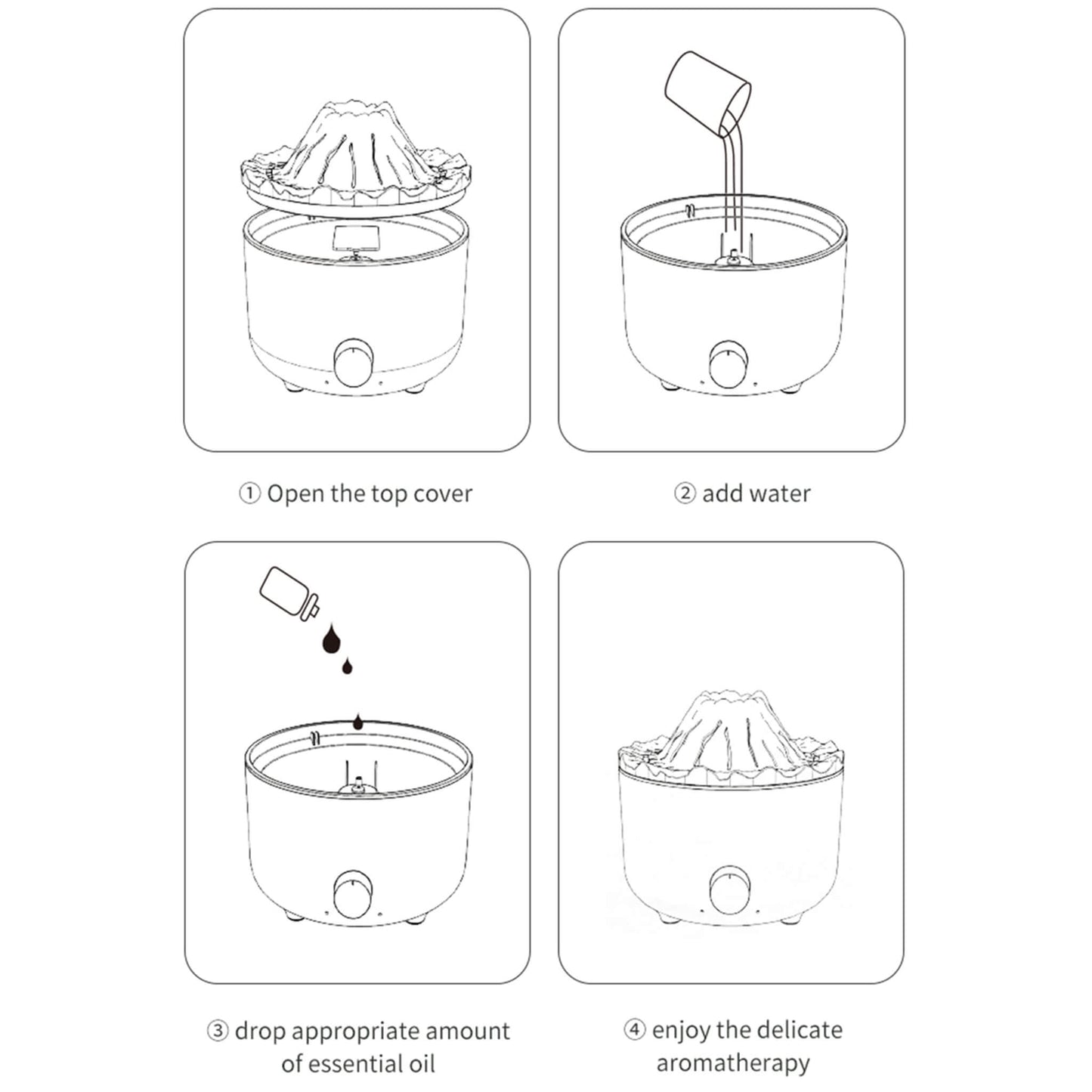 ① Open the top cover

② add water

③ drop appropriate amount of essential oil

④ enjoy the delicate aromatherapy